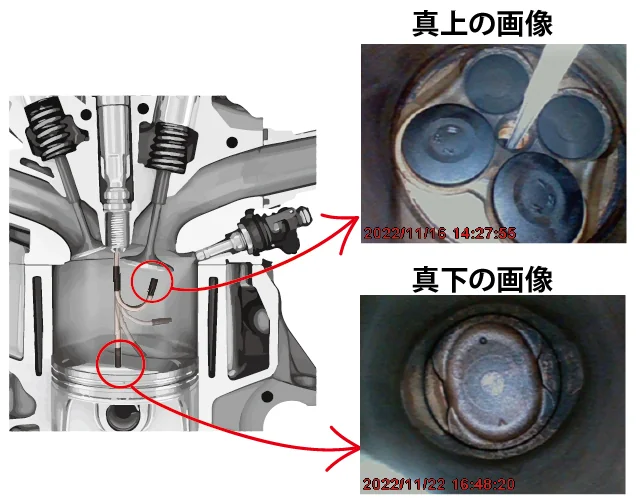 真上の画像

2022/11/16 14:27:55

真下の画像

2022/11/22 16:48:20